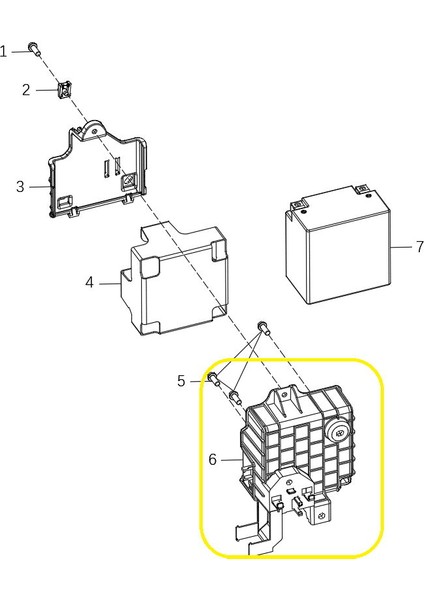 1
2
3
4
7
5
6