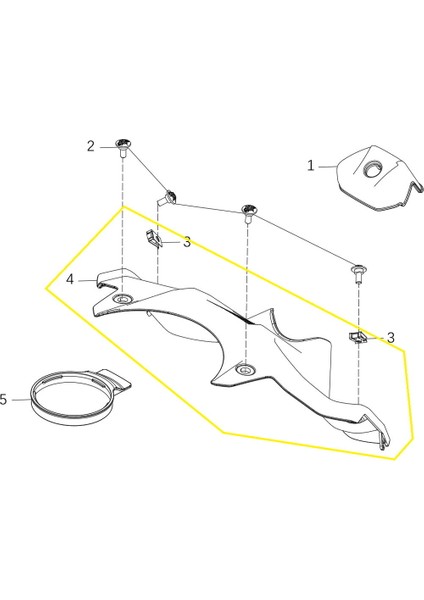 2
1
3
4
3
5