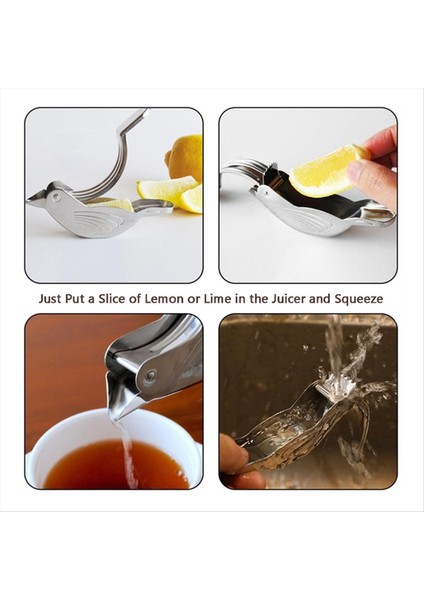 Just Put a Slice of Lemon or Lime in the Juicer and Squeeze