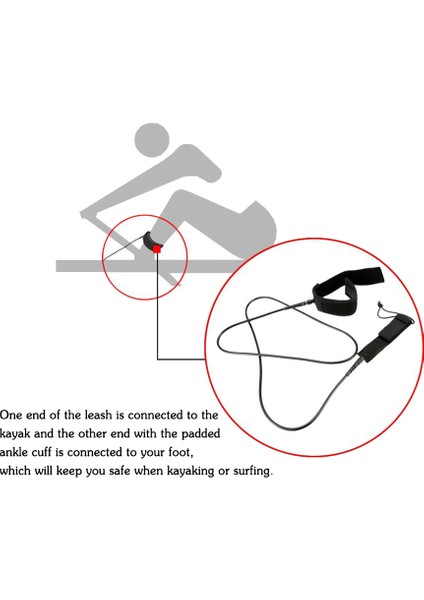 One end of the leash is connected to the kayak and the other end with the padded ankle cuff is connected to your foot, which will keep you safe when kayaking or surfing.