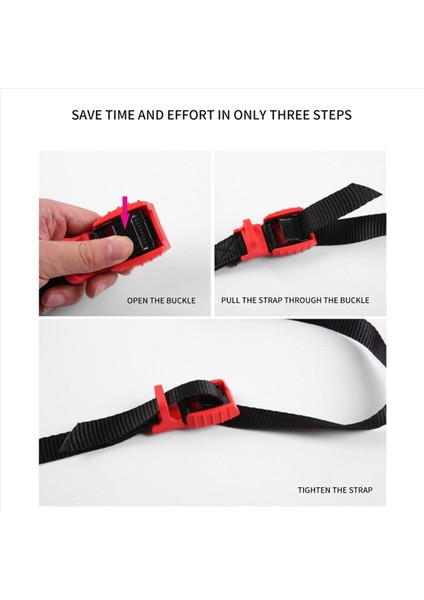 SAVE TIME AND EFFORT IN ONLY THREE STEPS

OPEN THE BUCKLE

PULL THE STRAP THROUGH THE BUCKLE

TIGHTEN THE STRAP