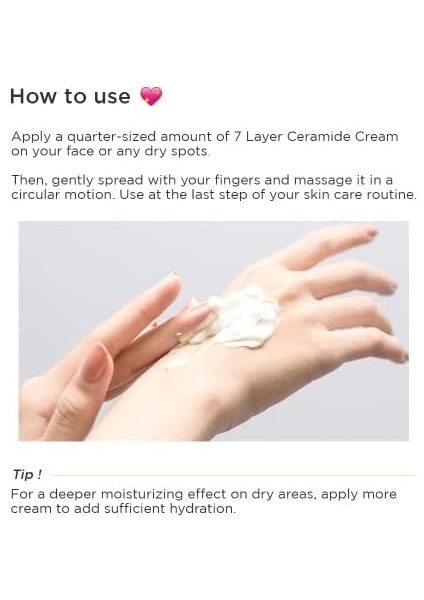 How to use 💖

Apply a quarter-sized amount of 7 Layer Ceramide Cream on your face or any dry spots.

Then, gently spread with your fingers and massage it in a circular motion. Use at the last step of your skin care routine.

Tip !

For a deeper moisturizing effect on dry areas, apply more cream to add sufficient hydration.