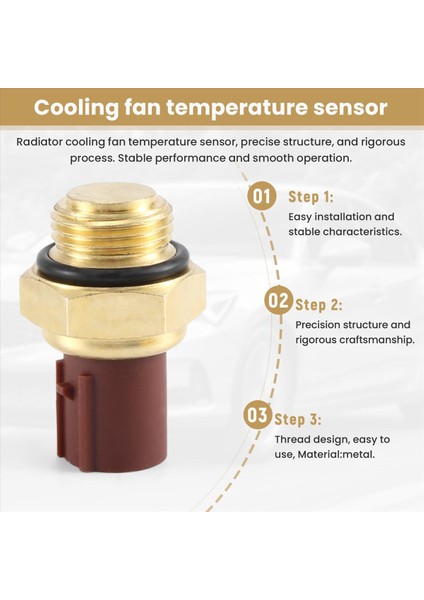 Cooling fan temperature sensor

Radiator cooling fan temperature sensor, precise structure, and rigorous process. Stable performance and smooth operation.

01 Step 1:
Easy installation and stable characteristics.

02 Step 2:
Precision structure and rigorous craftsmanship.

03 Step 3:
Thread design, easy to use, Material:metal.