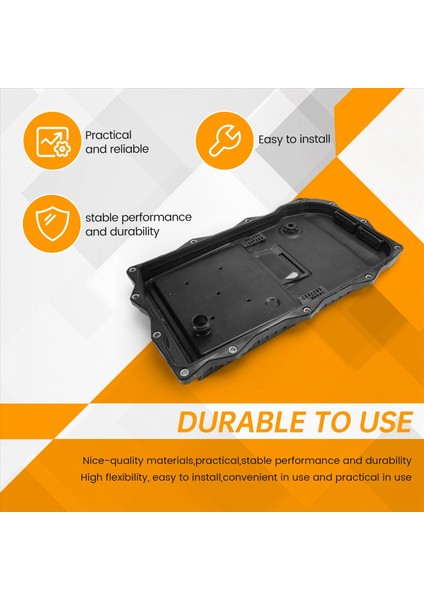 Practical and reliable

Easy to install

stable performance and durability

DURABLE TO USE

Nice-quality materials,practical,stable performance and durability
High flexibility, easy to install,convenient in use and practical in use