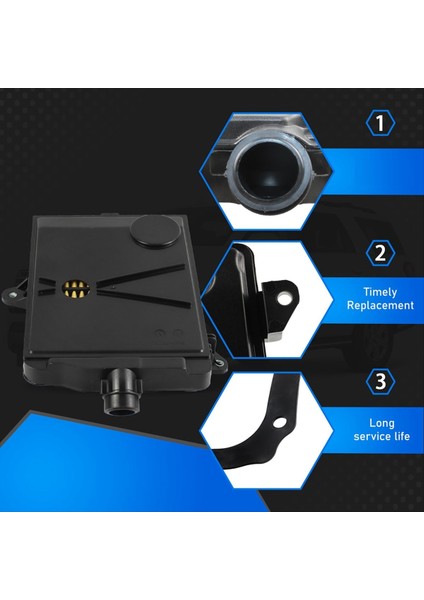 1

2

Timely Replacement

3

Long service life