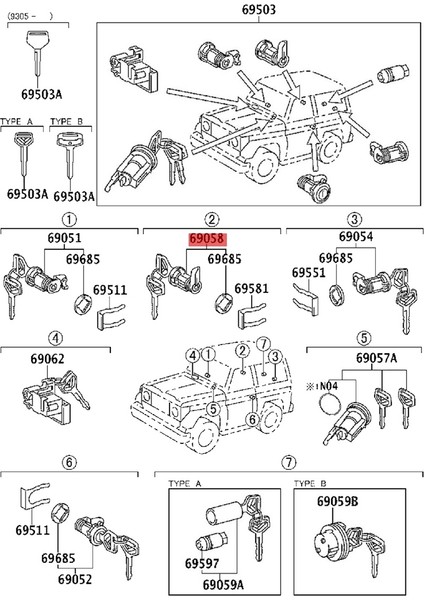 (9305 - )

69503A

TYPE A

TYPE B

69503A

69503A

69503

①

69051

69685

69511

②

69058

69685

69581

③

69054

69685

69551

④

69062

④ ① ② ⑦ ③

⑤

⑥

⑤

69057A

※1N04

⑥

69511

69685

69052

⑦

TYPE A

69597

69059A

TYPE B

69059B