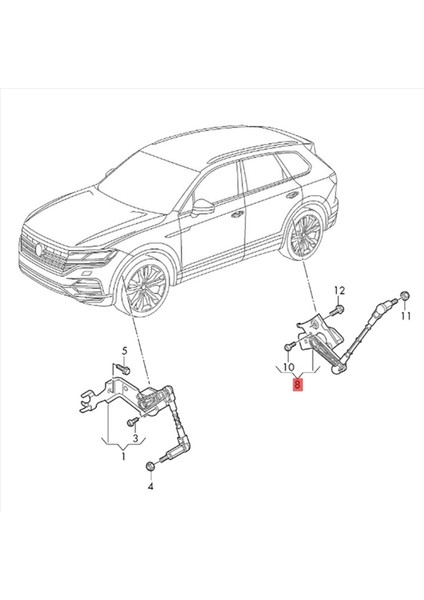 12
11
10
8
5
3
1
4