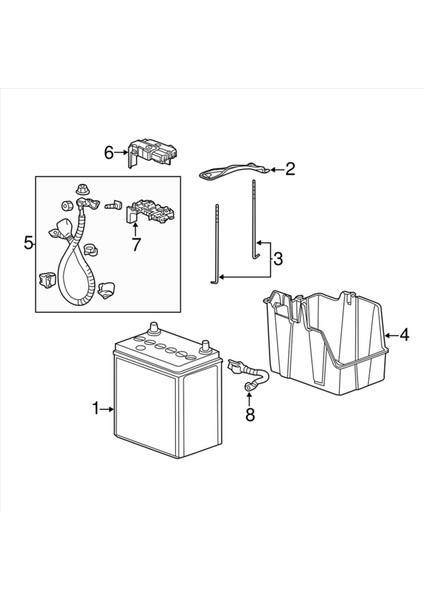 6
2
5
7
3
4
1
8