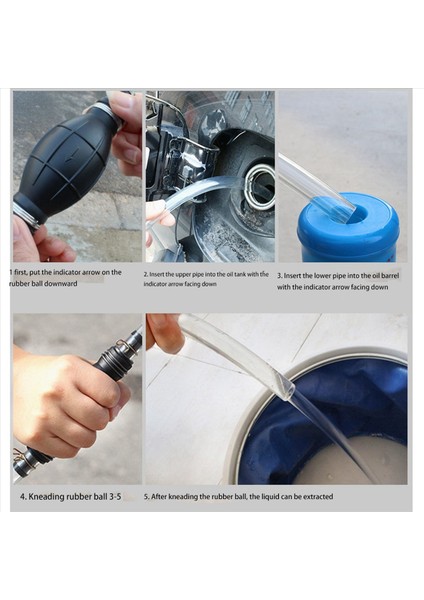 1 first, put the indicator arrow on the rubber ball downward

2. Insert the upper pipe into the oil tank with the indicator arrow facing down

3. Insert the lower pipe into the oil barrel with the indicator arrow facing down

4. Kneading rubber ball 3-5

5. After kneading the rubber ball, the liquid can be extracted