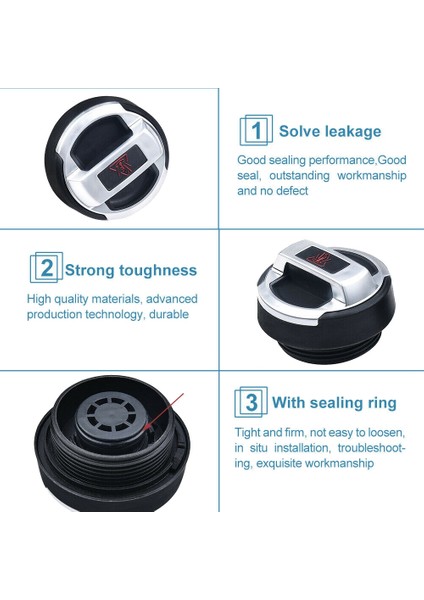 1 Solve leakage

Good sealing performance,Good seal, outstanding workmanship and no defect

2 Strong toughness

High quality materials, advanced production technology, durable

3 With sealing ring

Tight and firm, not easy to loosen, in situ installation, troubleshooting, exquisite workmanship