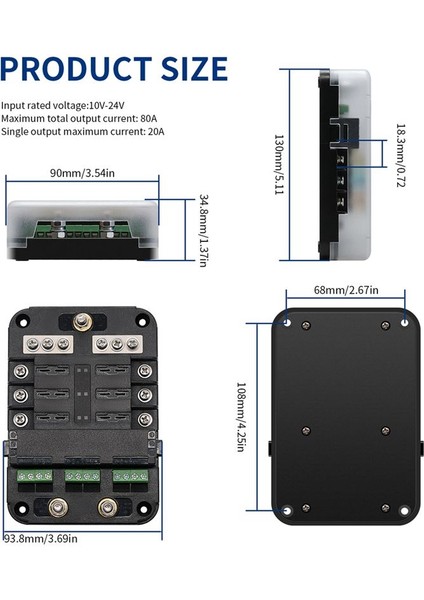 PRODUCT SIZE

Input rated voltage:10V-24V
Maximum total output current: 80A
Single output maximum current: 20A

90mm/3.54in

34.8mm/1.37in

130mm/5.11

18.3mm/0.72

68mm/2.67in

108mm/4.25in

93.8mm/3.69in