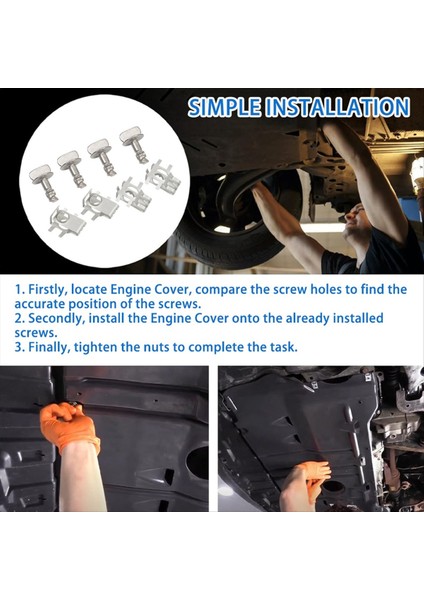 SIMPLE INSTALLATION

1. Firstly, locate Engine Cover, compare the screw holes to find the accurate position of the screws.
2. Secondly, install the Engine Cover onto the already installed screws.
3. Finally, tighten the nuts to complete the task.