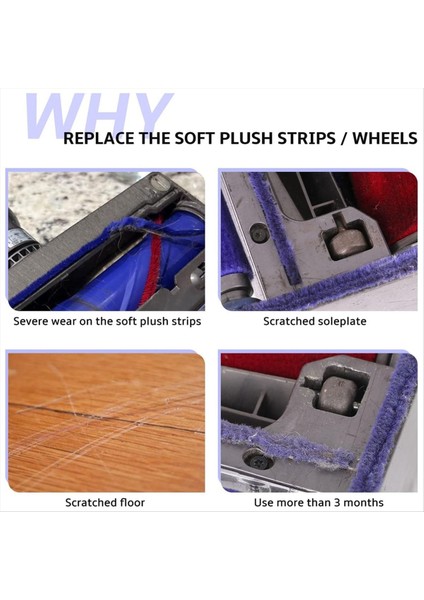 WHY
REPLACE THE SOFT PLUSH STRIPS / WHEELS

Severe wear on the soft plush strips

Scratched soleplate

Scratched floor

Use more than 3 months