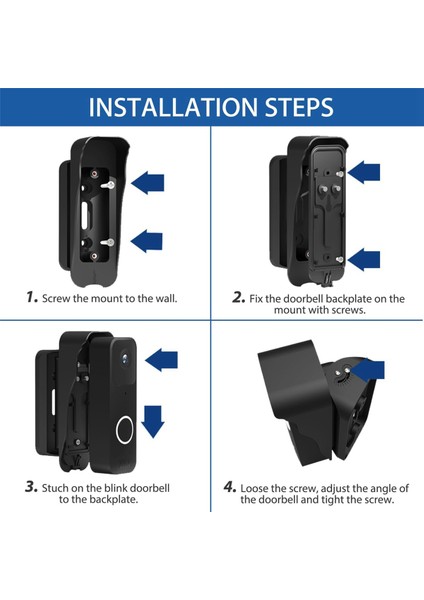 INSTALLATION STEPS

1. Screw the mount to the wall.

2. Fix the doorbell backplate on the mount with screws.

3. Stuch on the blink doorbell to the backplate.

4. Loose the screw, adjust the angle of the doorbell and tight the screw.