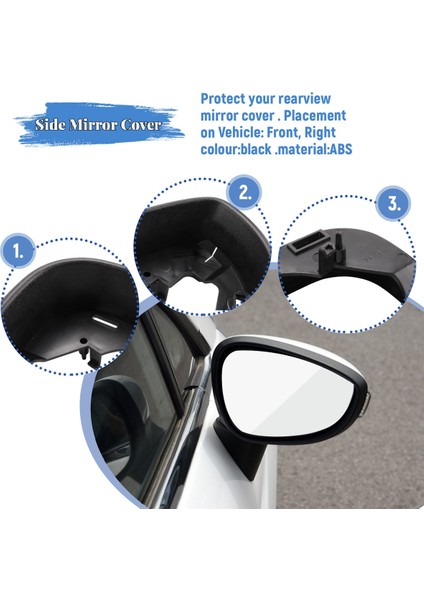 Side Mirror Cover

Protect your rearview mirror cover . Placement on Vehicle: Front, Right colour:black .material:ABS

1.

2.

3.