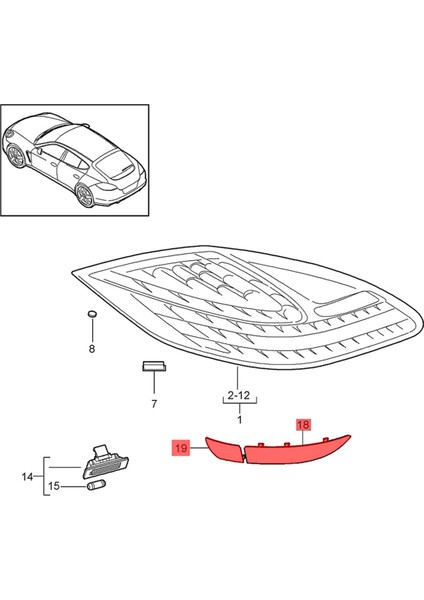 8
7
2-12
1
18
19
14
15