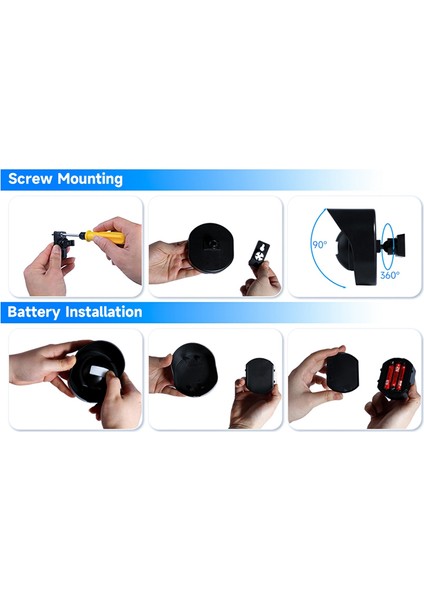 Screw Mounting

90°

360°

Battery Installation