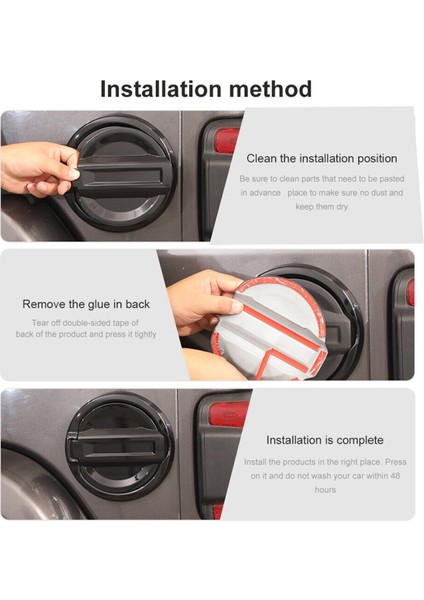 Installation method

Clean the installation position

Be sure to clean parts that need to be pasted in advance place to make sure no dust and keep them dry

Remove the glue in back

Tear off double-sided tape of back of the product and press it tightly

Installation is complete

Install the products in the right place. Press on it and do not wash your car within 48 hours