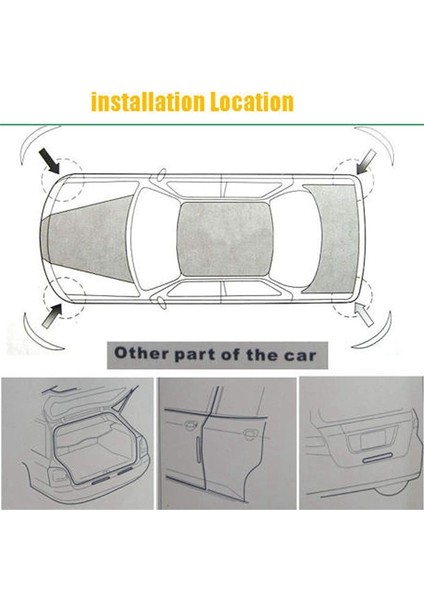 installation Location

Other part of the car