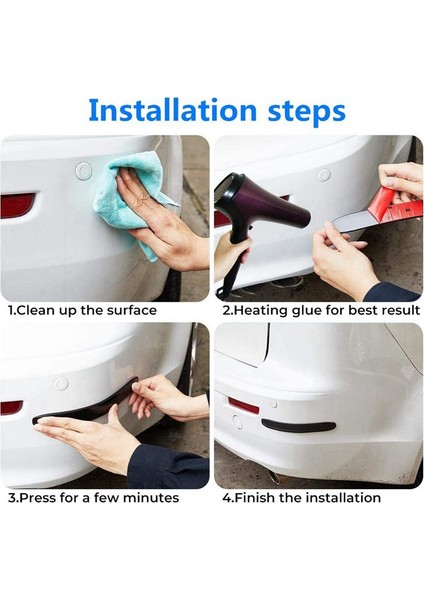 Installation steps

1.Clean up the surface

2.Heating glue for best result

3.Press for a few minutes

4.Finish the installation