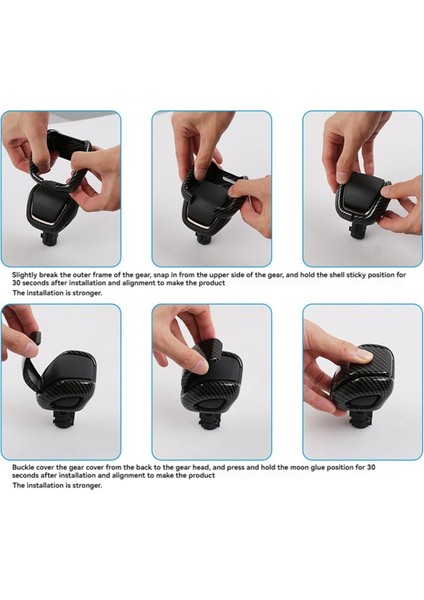 Slightly break the outer frame of the gear, snap in from the upper side of the gear, and hold the shell sticky position for 30 seconds after installation and alignment to make the product
The installation is stronger.

Buckle cover the gear cover from the back to the gear head, and press and hold the moon glue position for 30 seconds after installation and alignment to make the product
The installation is stronger.