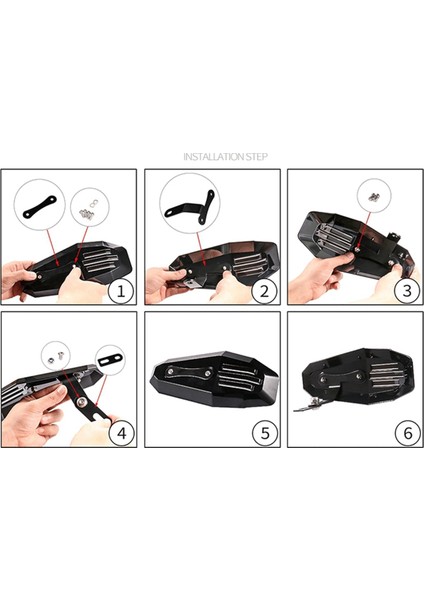 INSTALLATION STEP

1

2

3

4

5

6