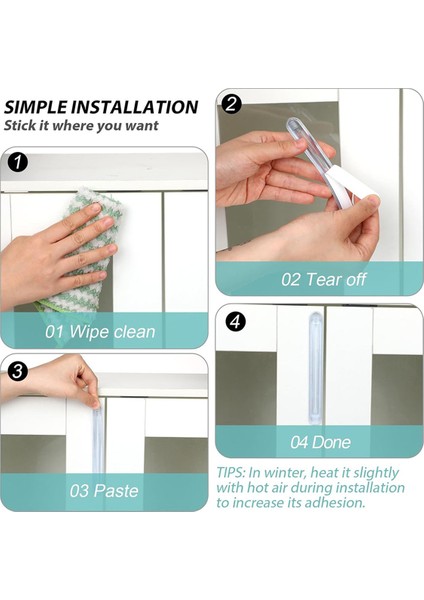 SIMPLE INSTALLATION
Stick it where you want

1

01 Wipe clean

2

02 Tear off

3

03 Paste

4

04 Done

TIPS: In winter, heat it slightly with hot air during installation to increase its adhesion.