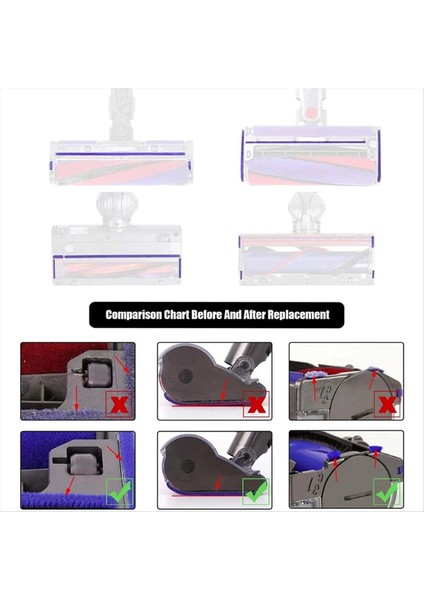 Comparison Chart Before And After Replacement