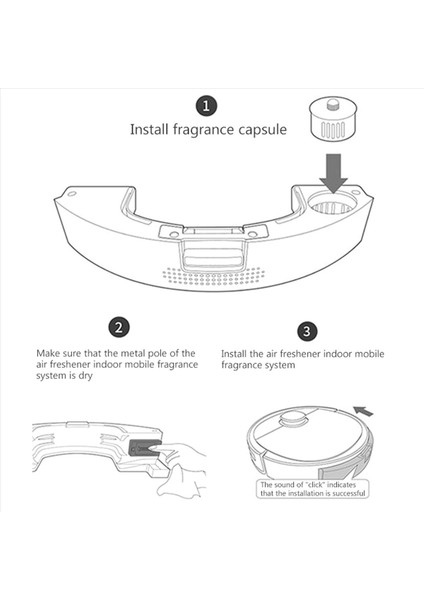 1

Install fragrance capsule

2

Make sure that the metal pole of the air freshener indoor mobile fragrance system is dry

3

Install the air freshener indoor mobile fragrance system

The sound of "click" indicates that the installation is successful