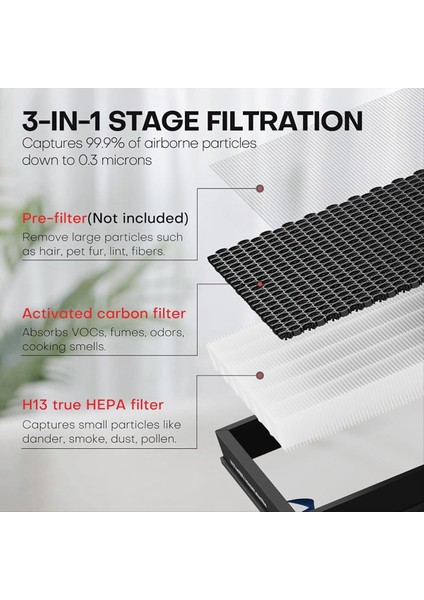 3-IN-1 STAGE FILTRATION
Captures 99.9% of airborne particles down to 0.3 microns

Pre-filter(Not included)
Remove large particles such as hair, pet fur, lint, fibers.

Activated carbon filter
Absorbs VOCs, fumes, odors, cooking smells.

H13 true HEPA filter
Captures small particles like dander, smoke, dust, pollen.