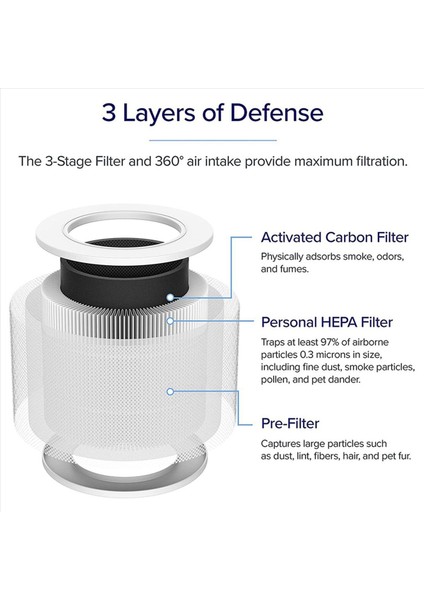 3 Layers of Defense

The 3-Stage Filter and 360° air intake provide maximum filtration.

Activated Carbon Filter
Physically adsorbs smoke, odors, and fumes.

Personal HEPA Filter
Traps at least 97% of airborne particles 0.3 microns in size, including fine dust, smoke particles, pollen, and pet dander.

Pre-Filter
Captures large particles such as dust, lint, fibers, hair, and pet fur.