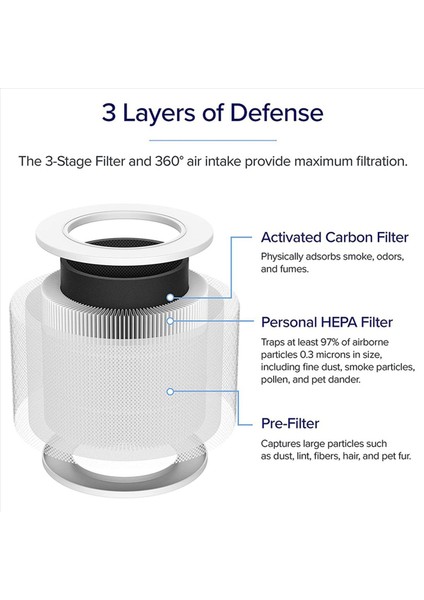 3 Layers of Defense

The 3-Stage Filter and 360° air intake provide maximum filtration.

Activated Carbon Filter

Physically adsorbs smoke, odors, and fumes.

Personal HEPA Filter

Traps at least 97% of airborne particles 0.3 microns in size, including fine dust, smoke particles, pollen, and pet dander.

Pre-Filter

Captures large particles such as dust, lint, fibers, hair, and pet fur.