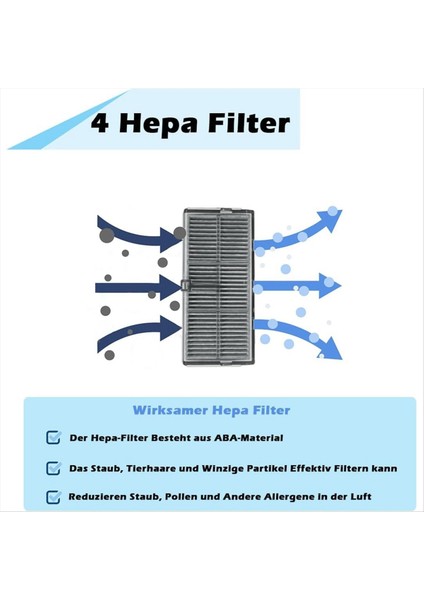 4 Hepa Filter

Wirksamer Hepa Filter

Der Hepa-Filter Besteht aus ABA-Material

Das Staub, Tierhaare und Winzige Partikel Effektiv Filtern kann

Reduzieren Staub, Pollen und Andere Allergene in der Luft