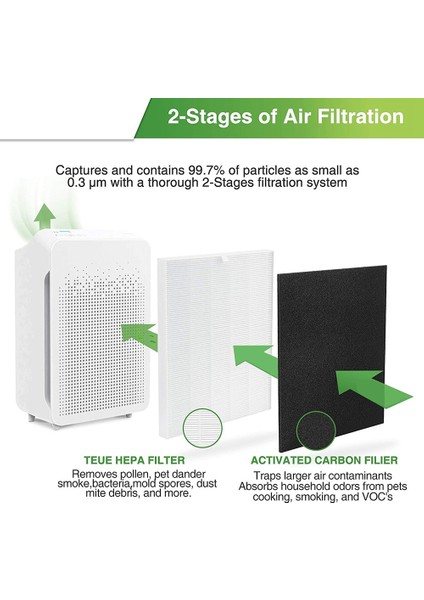 2-Stages of Air Filtration

Captures and contains 99.7% of particles as small as 0.3 μm with a thorough 2-Stages filtration system

TEUE HEPA FILTER

Removes pollen, pet dander smoke,bacteria,mold spores, dust mite debris, and more.

ACTIVATED CARBON FILIER

Traps larger air contaminants Absorbs household odors from pets cooking, smoking, and VOC's