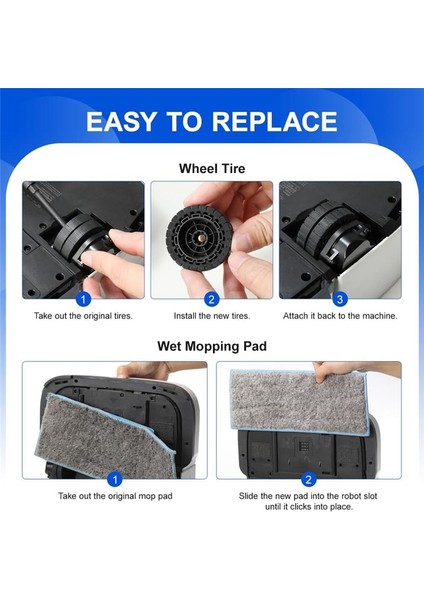 EASY TO REPLACE

Wheel Tire

1
Take out the original tires.

2
Install the new tires.

3
Attach it back to the machine.

Wet Mopping Pad

1
Take out the original mop pad

2
Slide the new pad into the robot slot until it clicks into place.