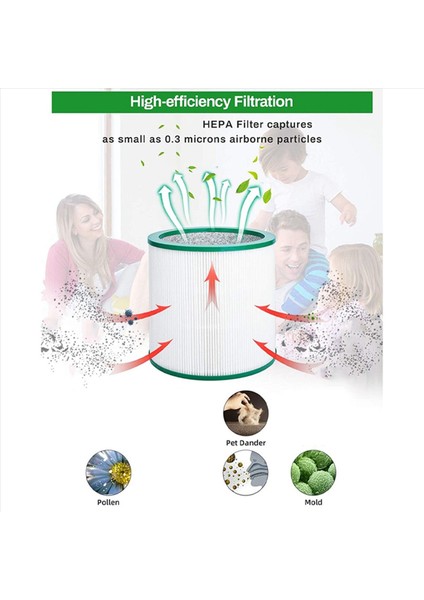 High-efficiency Filtration

HEPA Filter captures as small as 0.3 microns airborne particles

Pet Dander

Pollen

Mold