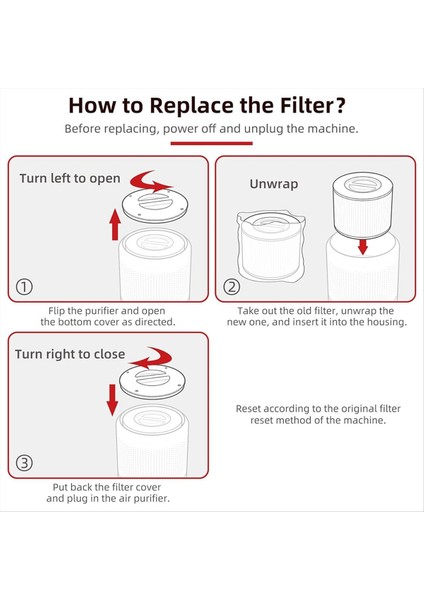 How to Replace the Filter?

Before replacing, power off and unplug the machine.

Turn left to open

①

Flip the purifier and open the bottom cover as directed.

Unwrap

②

Take out the old filter, unwrap the new one, and insert it into the housing.

Turn right to close

③

Put back the filter cover and plug in the air purifier.

Reset according to the original filter reset method of the machine.