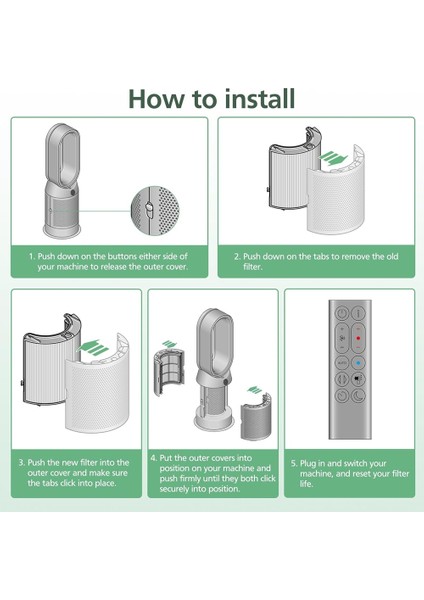 How to install

1. Push down on the buttons either side of your machine to release the outer cover.

2. Push down on the tabs to remove the old filter.

3. Push the new filter into the outer cover and make sure the tabs click into place.

4. Put the outer covers into position on your machine and push firmly until they both click securely into position.

AUTO

5. Plug in and switch your machine, and reset your filter life.