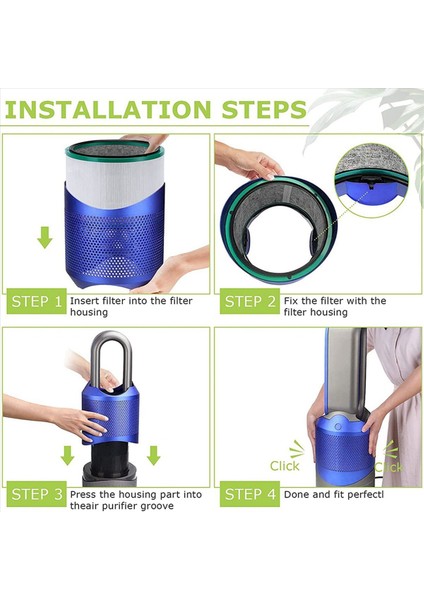 INSTALLATION STEPS

STEP 1 Insert filter into the filter housing

STEP 2 Fix the filter with the filter housing

STEP 3 Press the housing part into theair purifier groove

Click

Click

STEP 4 Done and fit perfectl