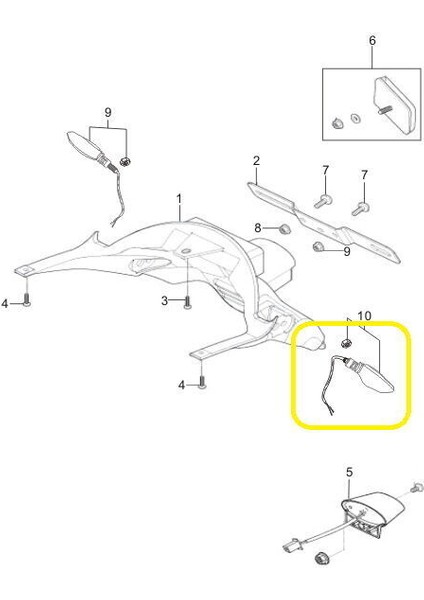 6
9
2
7
7
1
8
9
4
3
10
4
5