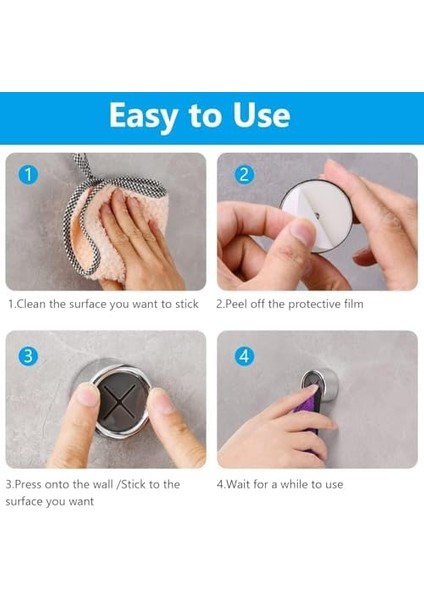 Easy to Use

1

1.Clean the surface you want to stick

2

2.Peel off the protective film

3

3.Press onto the wall /Stick to the surface you want

4

4.Wait for a while to use