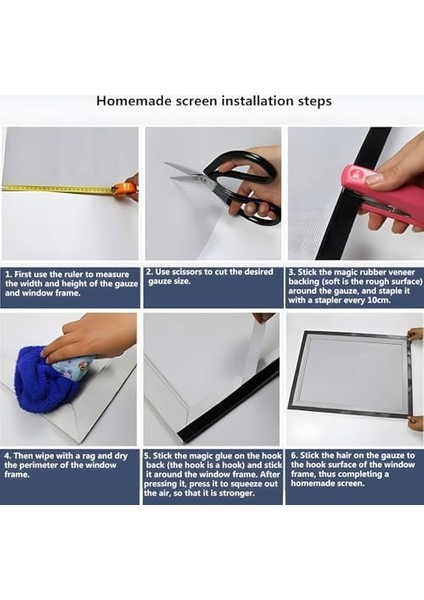 Homemade screen installation steps

1. First use the ruler to measure the width and height of the gauze and window frame.

2. Use scissors to cut the desired gauze size.

3. Stick the magic rubber veneer backing (soft is the rough surface) around the gauze, and staple it with a stapler every 10cm.

4. Then wipe with a rag and dry the perimeter of the window frame.

5. Stick the magic glue on the hook back (the hook is a hook) and stick it around the window frame. After pressing it, press it to squeeze out the air, so that it is stronger.

6. Stick the hair on the gauze to the hook surface of the window frame, thus completing a homemade screen.