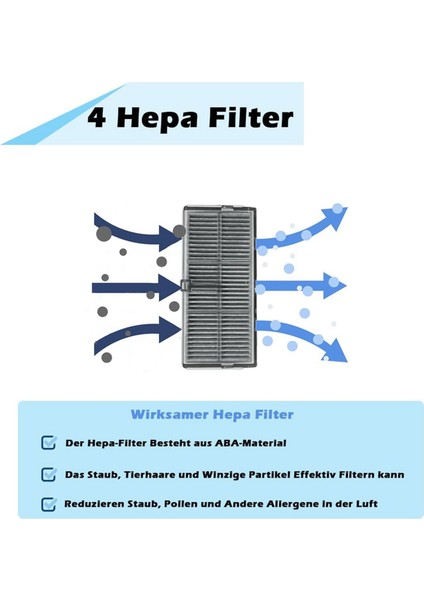 4 Hepa Filter

Wirksamer Hepa Filter

Der Hepa-Filter Besteht aus ABA-Material

Das Staub, Tierhaare und Winzige Partikel Effektiv Filtern kann

Reduzieren Staub, Pollen und Andere Allergene in der Luft