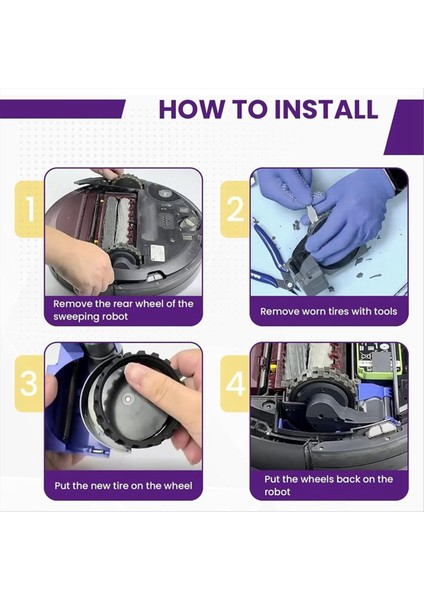 HOW TO INSTALL

1

Remove the rear wheel of the sweeping robot

2

Remove worn tires with tools

3

Put the new tire on the wheel

4

Put the wheels back on the robot