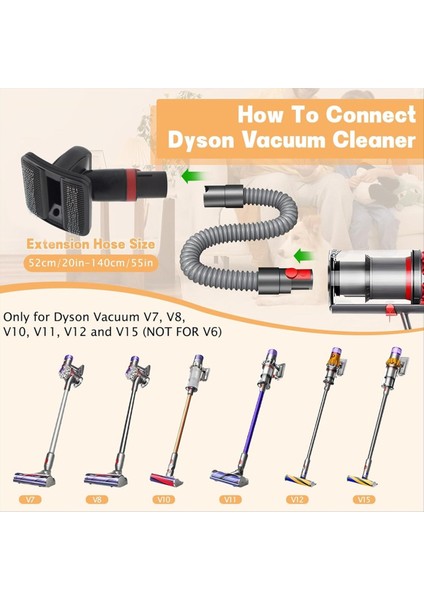 How To Connect Dyson Vacuum Cleaner

Extension Hose Size

52cm/20in-140cm/55in

Only for Dyson Vacuum V7, V8, V10, V11, V12 and V15 (NOT FOR V6)

V7

V8

V10

V11

V12

V15