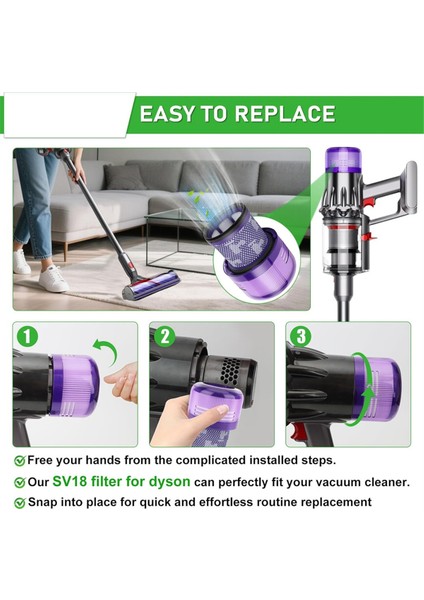 EASY TO REPLACE

1

2

3

Free your hands from the complicated installed steps.

Our SV18 filter for dyson can perfectly fit your vacuum cleaner.

Snap into place for quick and effortless routine replacement