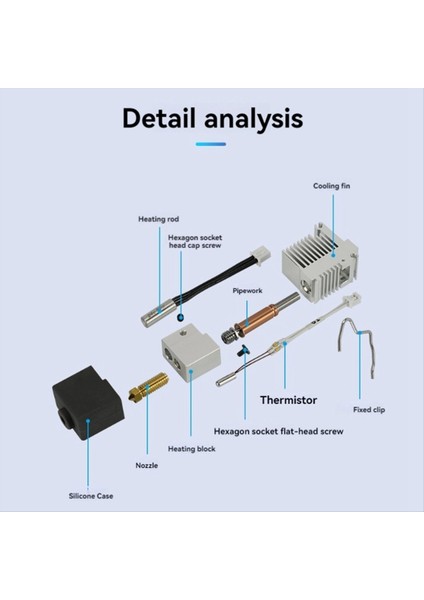 Detail analysis

Cooling fin

Heating rod

Hexagon socket head cap screw

Pipework

Thermistor

Fixed clip

Hexagon socket flat-head screw

Heating block

Nozzle

Silicone Case