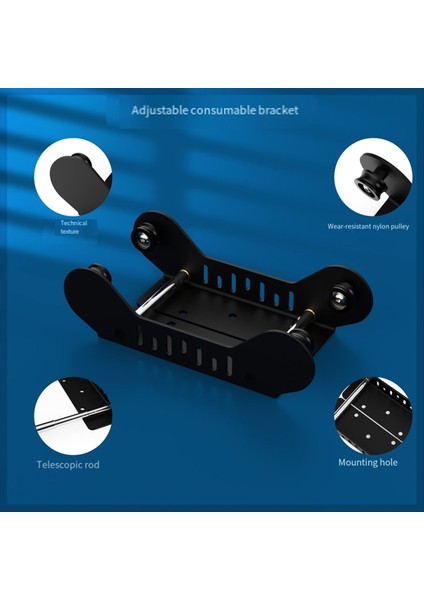 Adjustable consumable bracket

Technical texture

Wear-resistant nylon pulley

Telescopic rod

Mounting hole