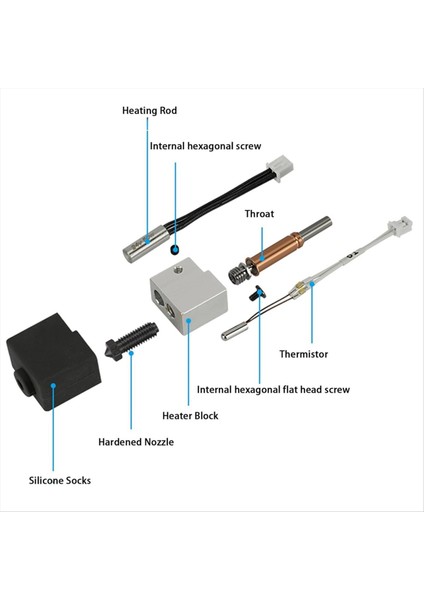 Heating Rod

Internal hexagonal screw

Throat

Thermistor

Internal hexagonal flat head screw

Heater Block

Hardened Nozzle

Silicone Socks