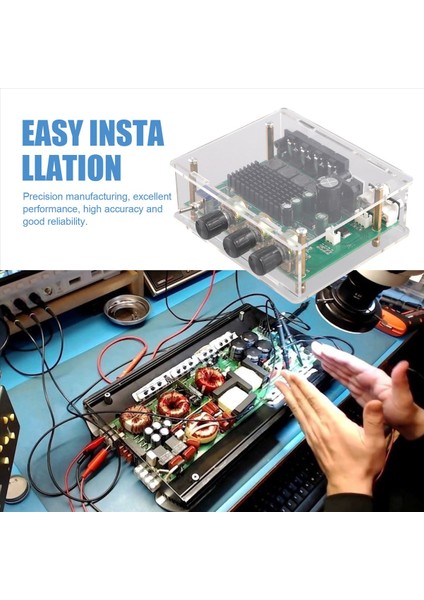 EASY INSTA
LLATION

Precision manufacturing, excellent performance, high accuracy and good reliability.